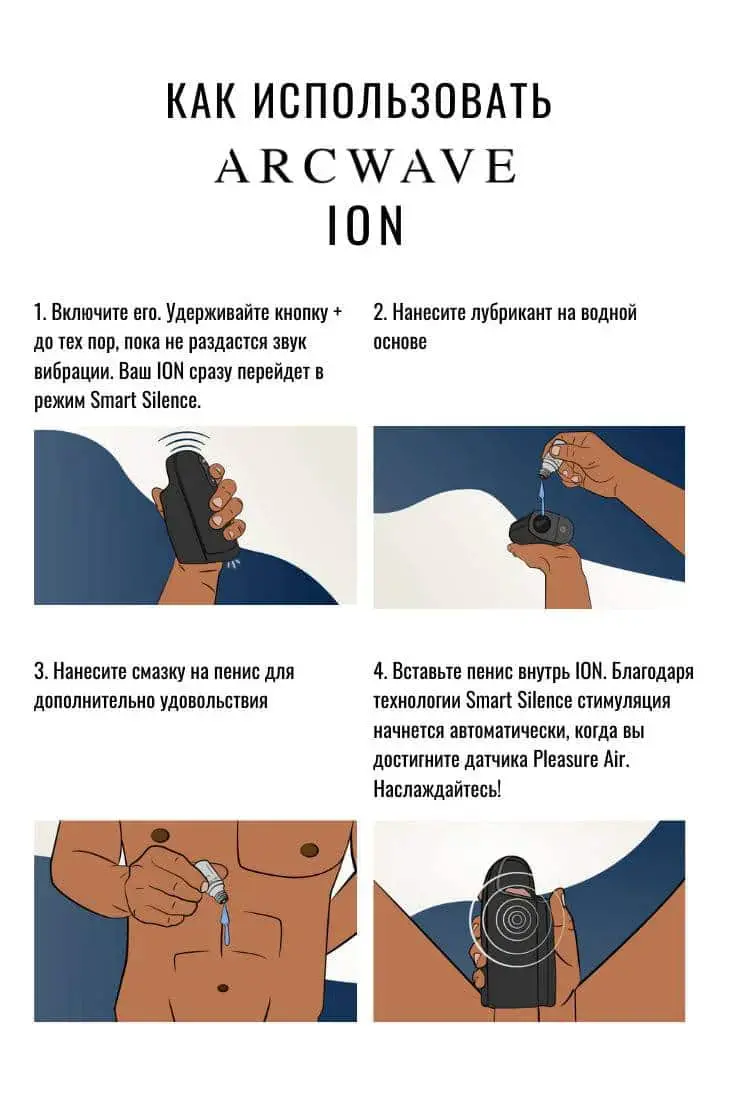 КАК ИСПОЛЬЗОВАТЬ
ARCWAVE
ION

1. Включите его. Удерживайте кнопку + до тех пор, пока не раздастся звук вибрации. Ваш ION сразу перейдет в режим Smart Silence.

2. Нанесите лубрикант на водной основе

3. Нанесите смазку на пенис для дополнительно удовольствия

4. Вставьте пенис внутрь ION. Благодаря технологии Smart Silence стимуляция начнется автоматически, когда вы достигните датчика Pleasure Air. Наслаждайтесь!