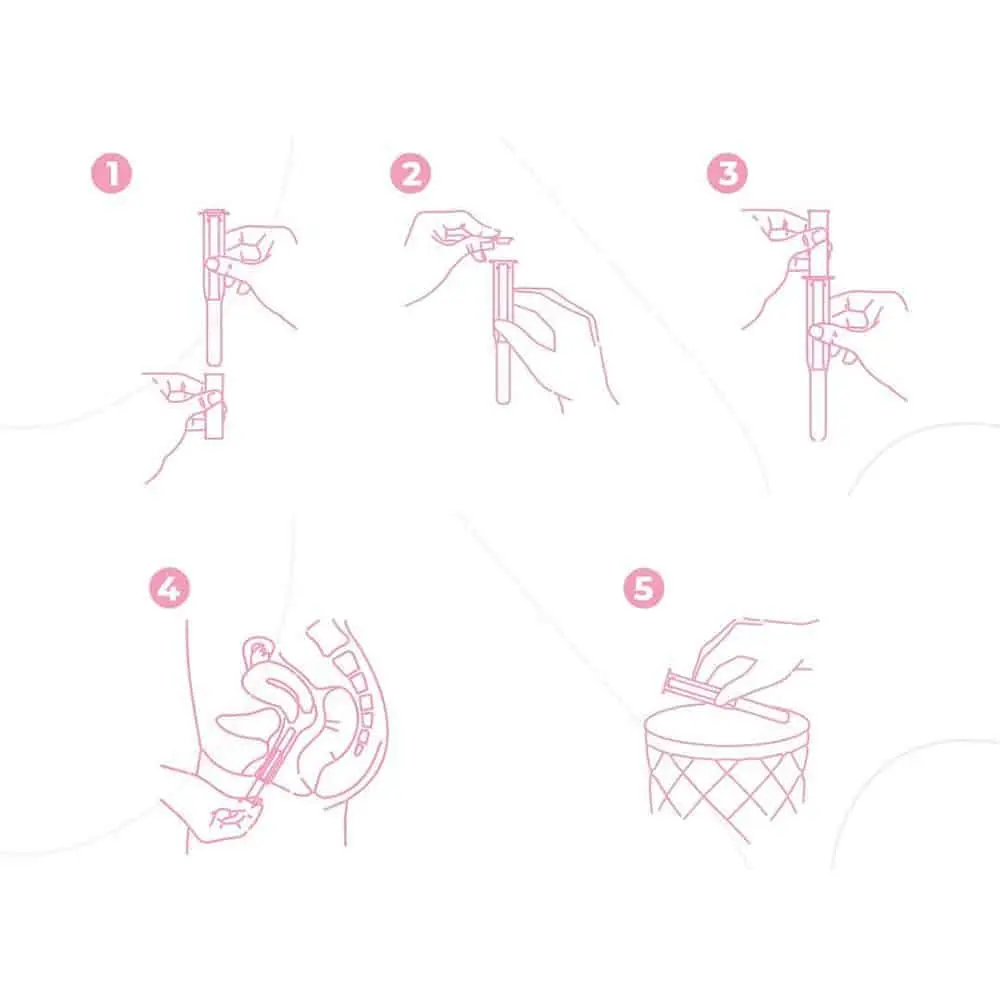 1
2
3
4
5