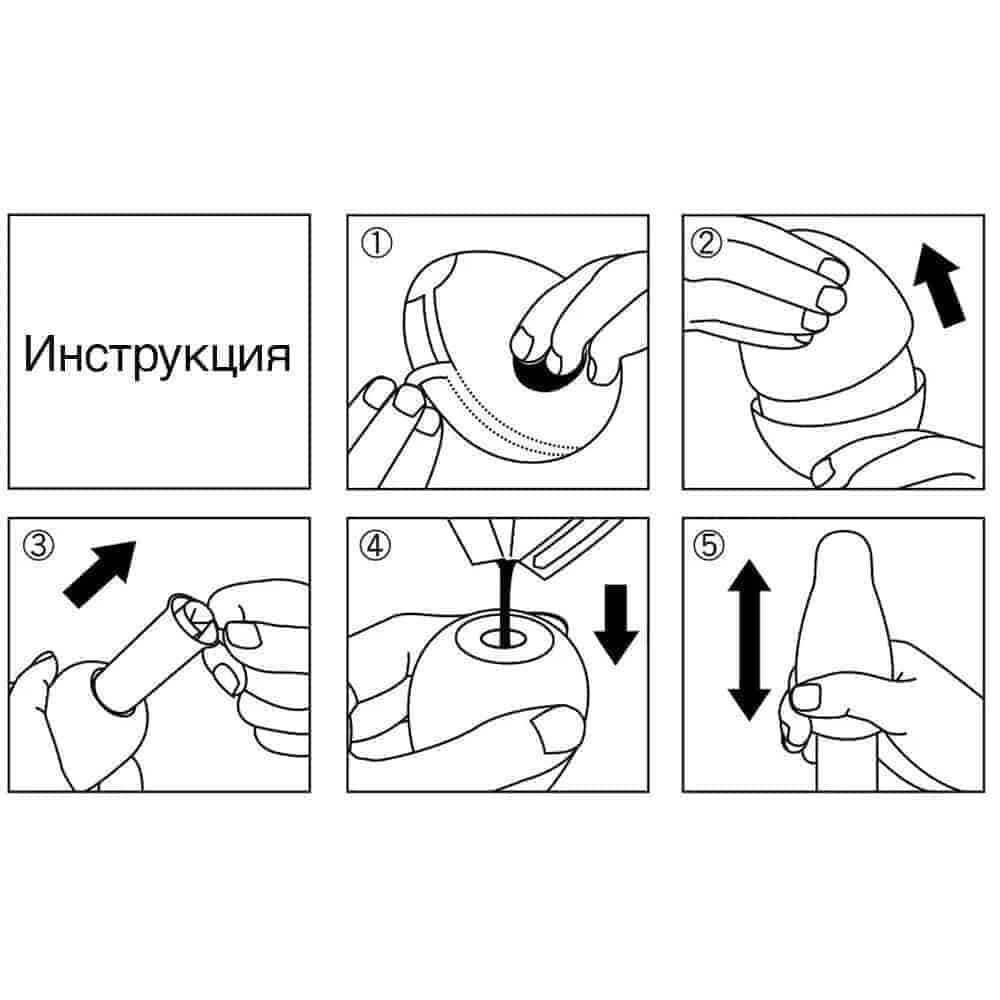 Инструкция

①

②

③

④

⑤