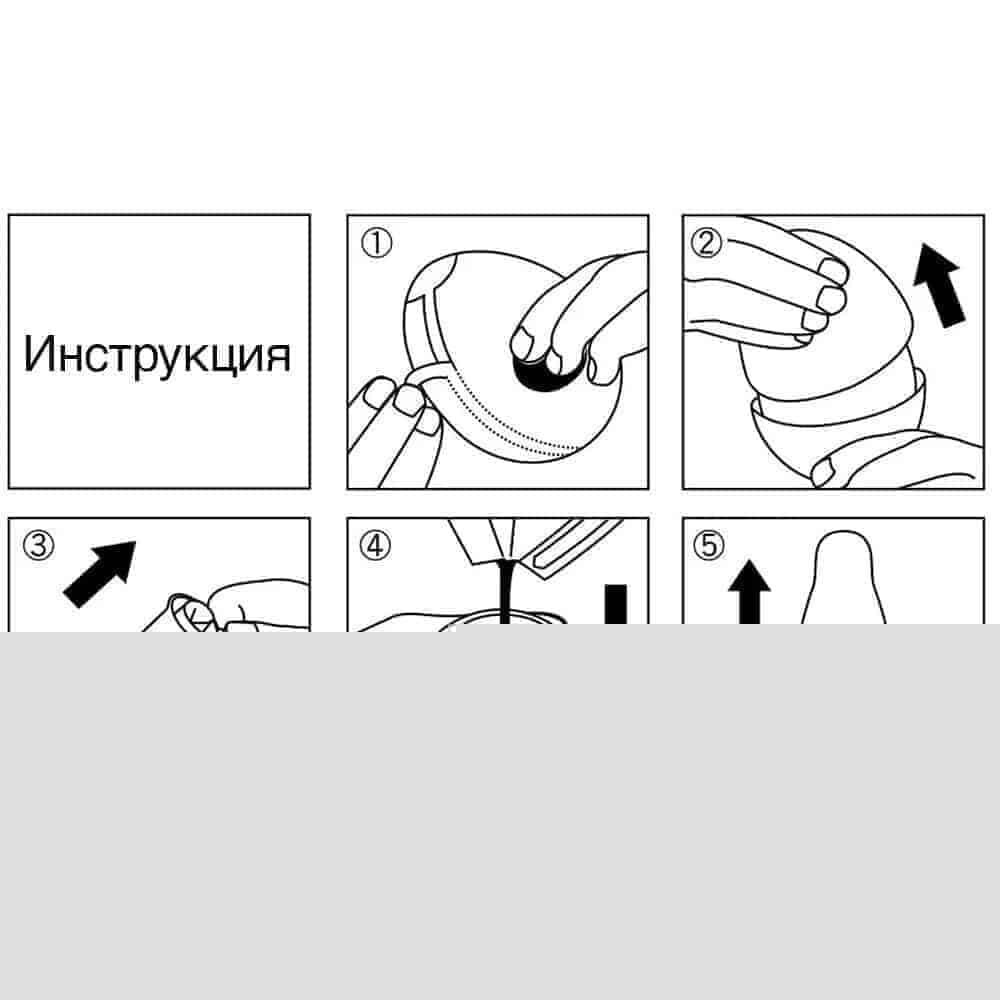 Инструкция

①

②

③

④

⑤