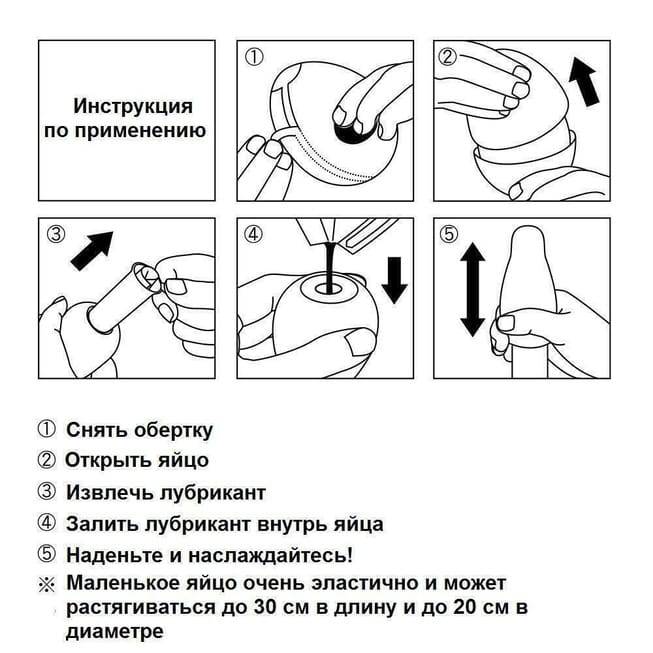 Инструкция по применению

①

②

③

④

⑤

① Снять обертку
② Открыть яйцо
③ Извлечь лубрикант
④ Залить лубрикант внутрь яйца
⑤ Наденьте и наслаждайтесь!
※ Маленькое яйцо очень эластично и может растягиваться до 30 см в длину и до 20 см в диаметре