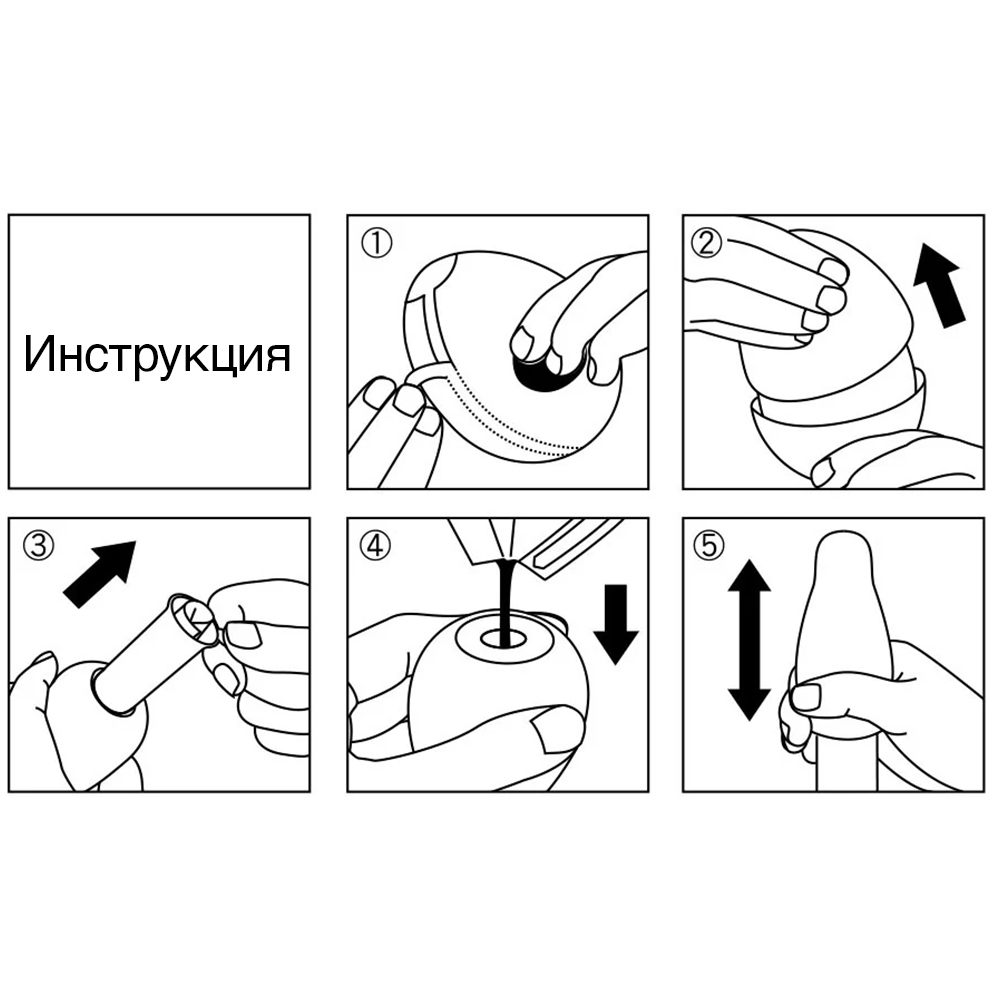 Инструкция

①

②

③

④

⑤