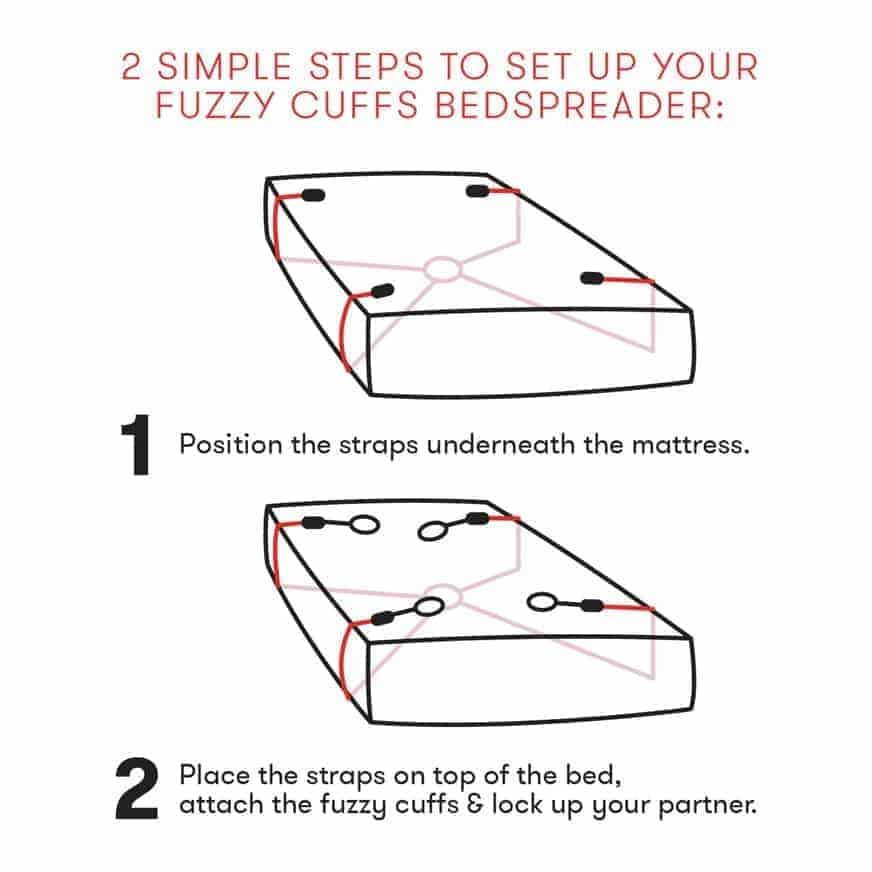 2 SIMPLE STEPS TO SET UP YOUR FUZZY CUFFS BEDSPREADER:

1 Position the straps underneath the mattress.

2 Place the straps on top of the bed, attach the fuzzy cuffs & lock up your partner.