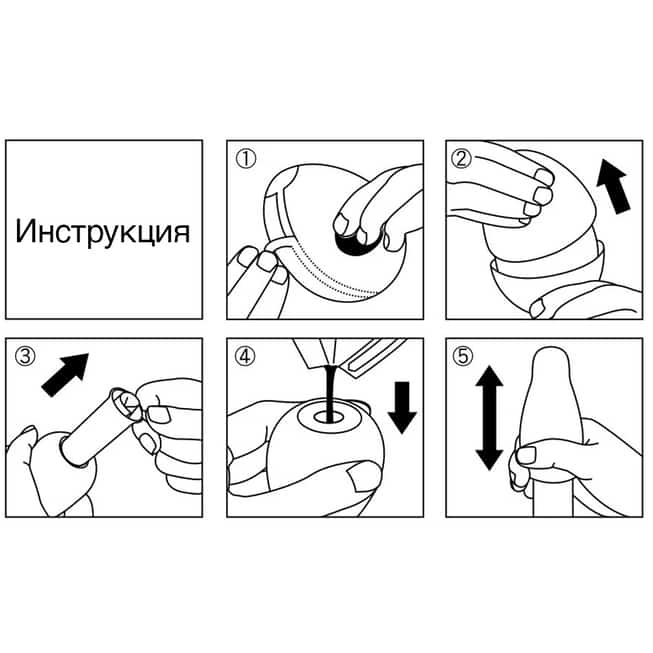 Инструкция

①

②

③

④

⑤