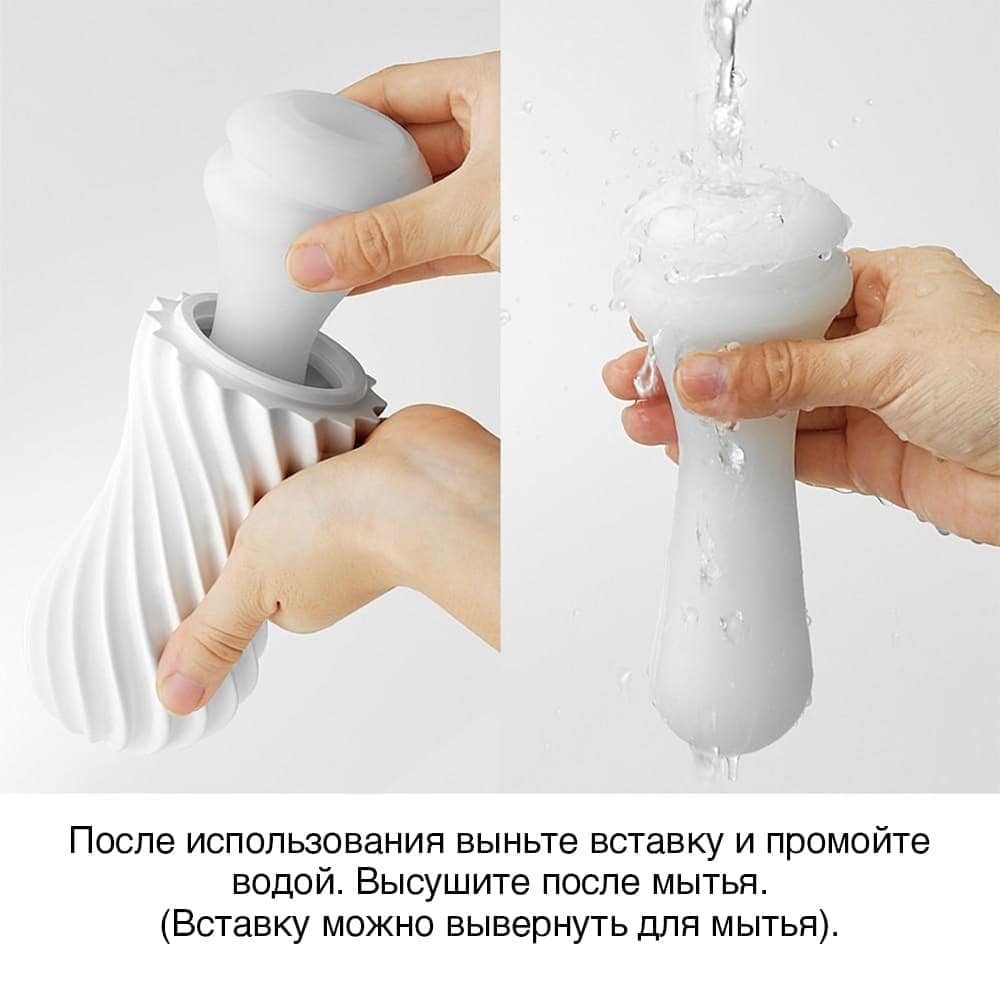 После использования выньте вставку и промойте водой. Высушите после мытья. (Вставку можно вывернуть для мытья).