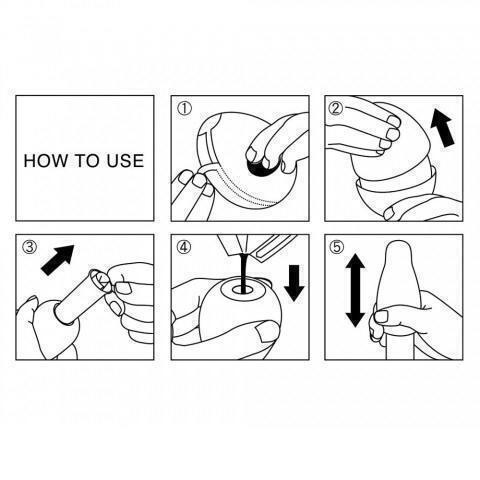 HOW TO USE

①

②

③

④

⑤