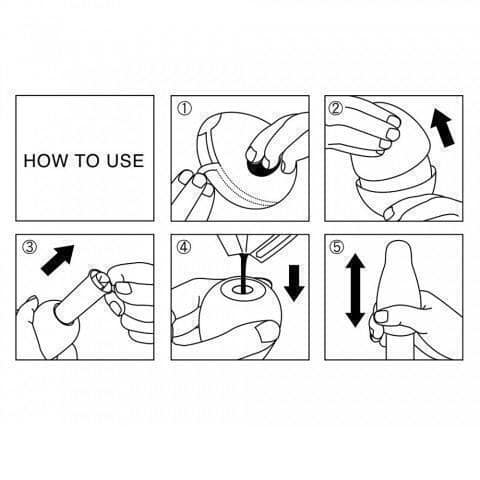 HOW TO USE

①

②

③

④

⑤