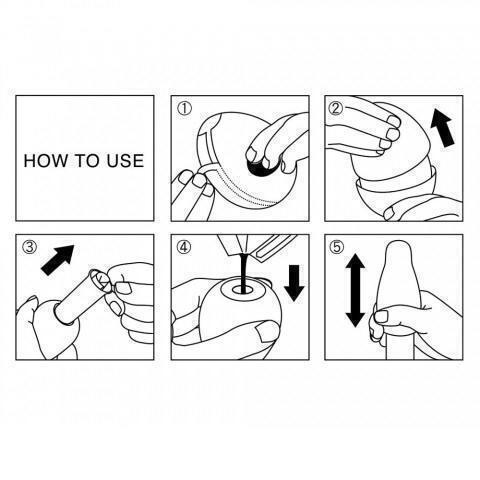 HOW TO USE

①

②

③

④

⑤