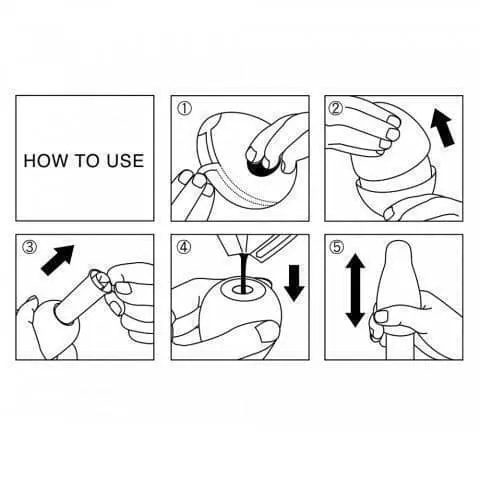 HOW TO USE

①

②

③

④

⑤