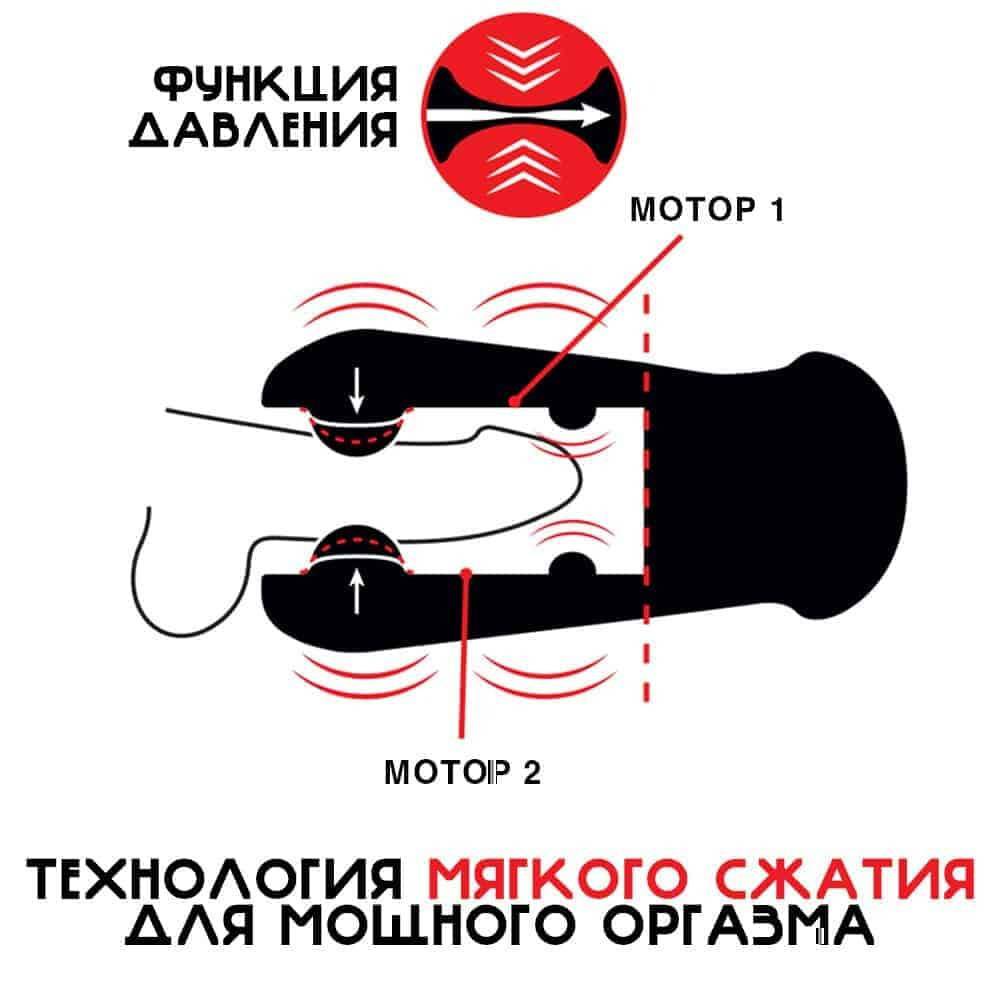 ФУНКЦИЯ ДАВЛЕНИЯ

МОТОР 1

МОТОР 2

ТЕХНОЛОГИЯ МЯГКОГО СЖАТИЯ ДЛЯ МОЩНОГО ОРГАЗМА