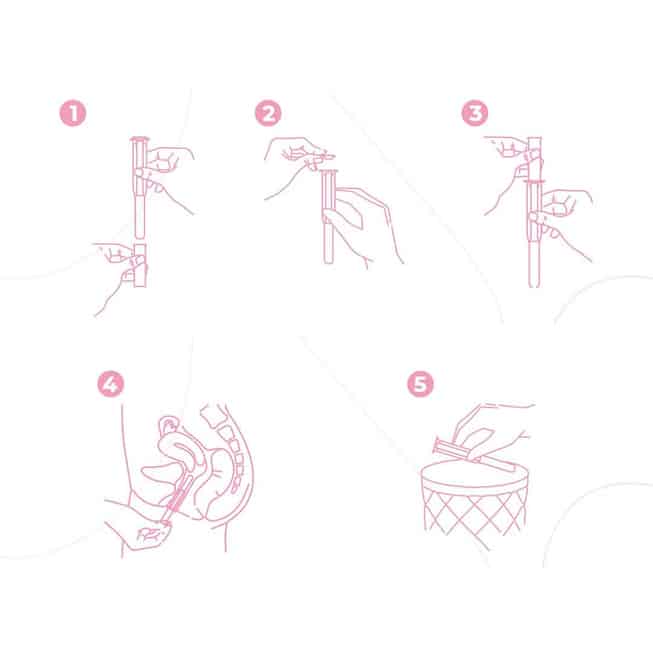 1

2

3

4

5