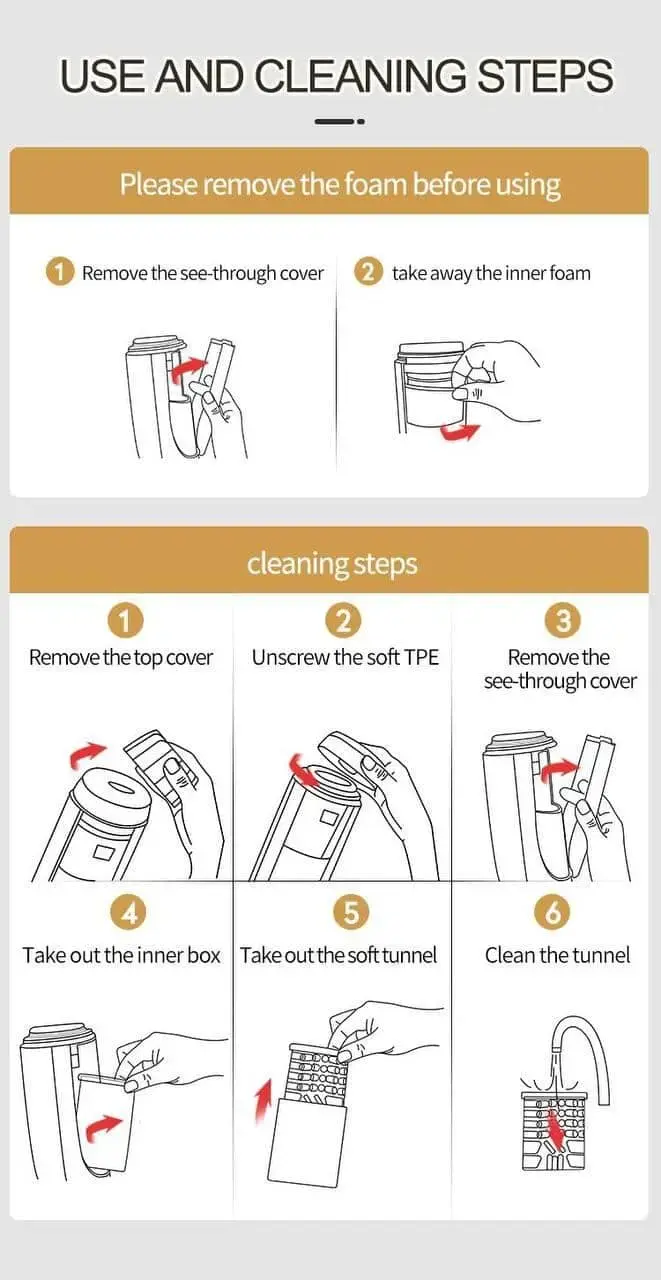 USE AND CLEANING STEPS

Please remove the foam before using

1 Remove the see-through cover

2 take away the inner foam

cleaning steps

1 Remove the top cover

2 Unscrew the soft TPE

3 Remove the see-through cover

4 Take out the inner box

5 Take out the soft tunnel

6 Clean the tunnel