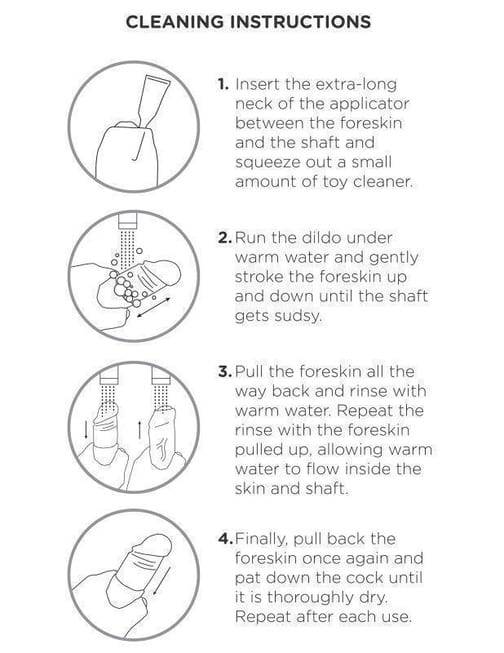 CLEANING INSTRUCTIONS

1. Insert the extra-long neck of the applicator between the foreskin and the shaft and squeeze out a small amount of toy cleaner.

2. Run the dildo under warm water and gently stroke the foreskin up and down until the shaft gets sudsy.

3. Pull the foreskin all the way back and rinse with warm water. Repeat the rinse with the foreskin pulled up, allowing warm water to flow inside the skin and shaft.

4. Finally, pull back the foreskin once again and pat down the cock until it is thoroughly dry. Repeat after each use.