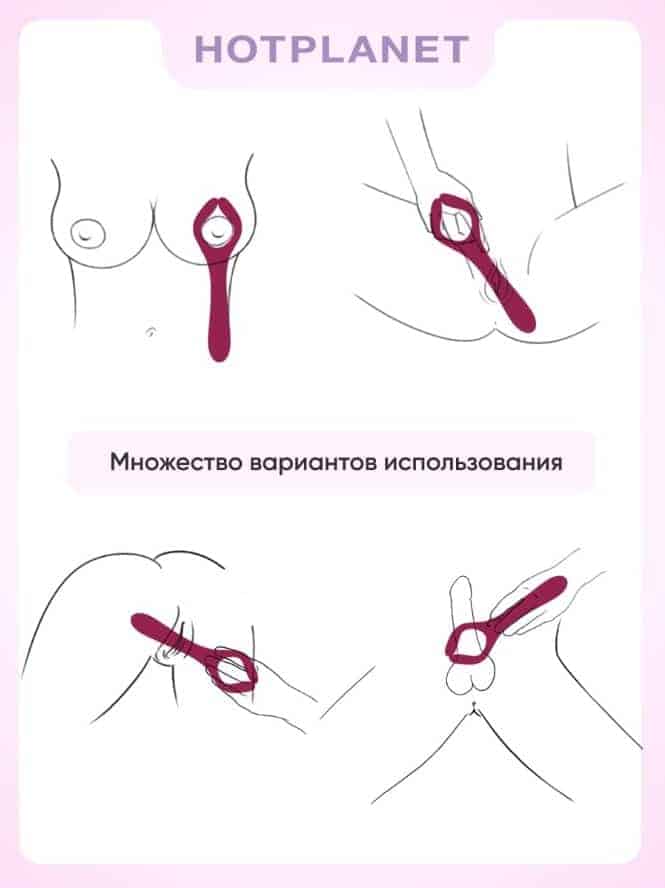 HOTPLANET

Множество вариантов использования