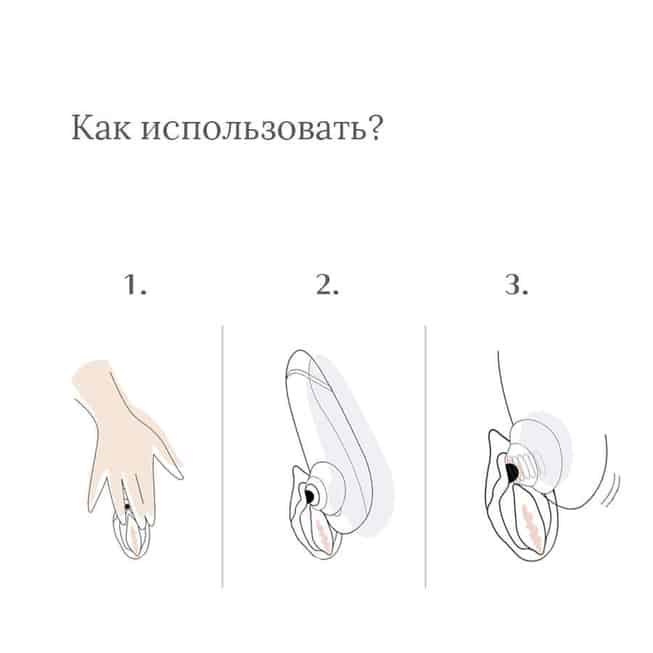 Как использовать?

1.

2.

3.