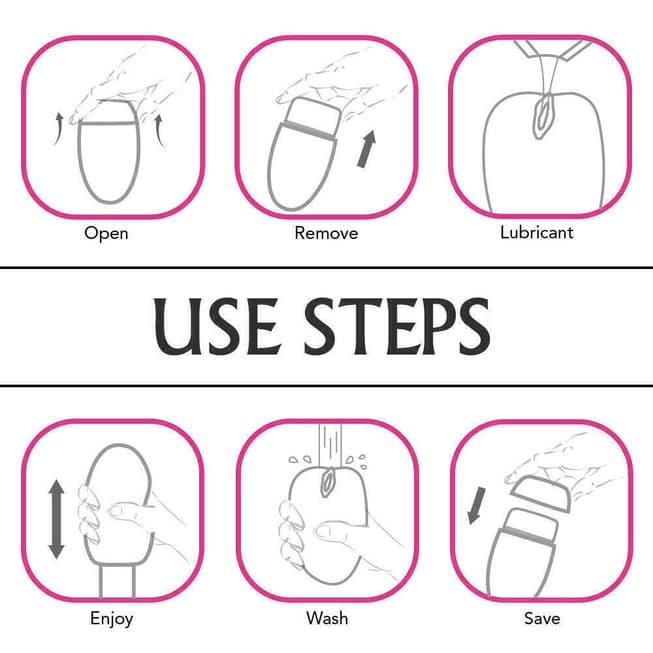 Open

Remove

Lubricant

USE STEPS

Enjoy

Wash

Save